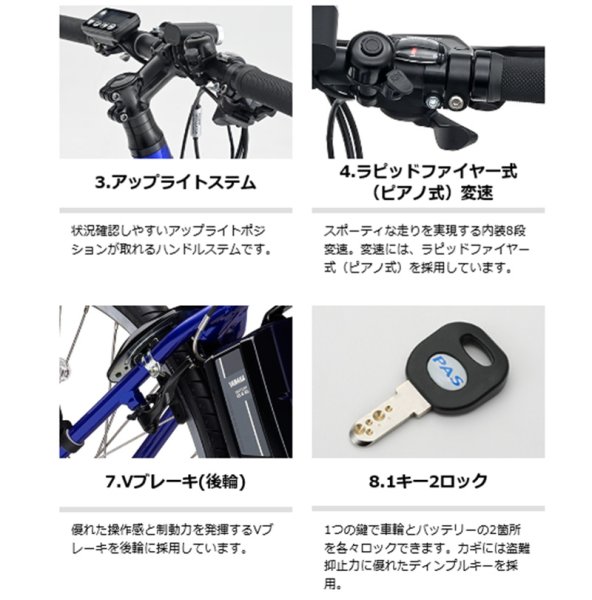 3.アップライトステム

状況確認しやすいアップライトポジションが取れるハンドルステムです。

4.ラピッドファイヤー式（ピアノ式）変速

スポーティな走りを実現する内装8段変速。変速には、ラピッドファイヤー式（ピアノ式）を採用しています。

YAMAHA

7.Vブレーキ(後輪)

優れた操作感と制動力を発揮するVブレーキを後輪に採用しています。

PAS

8.1キー2ロック

1つの鍵で車輪とバッテリーの2箇所を各々ロックできます。カギには盗難抑止力に優れたディンプルキーを採用。