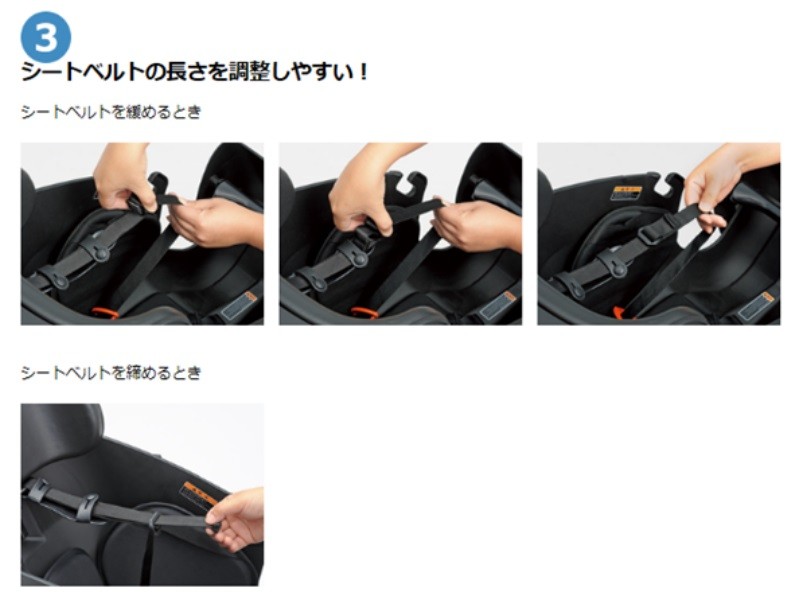 3
シートベルトの長さを調整しやすい！

シートベルトを緩めるとき

シートベルトを締めるとき